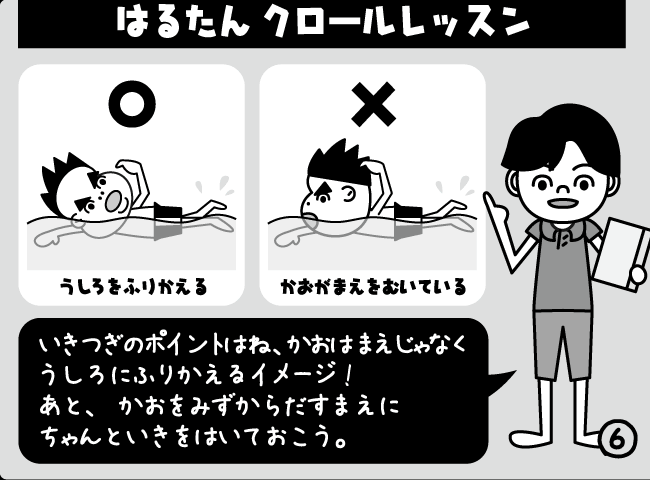 はるたん クロールレッスン

○

うしろをふりかえる

×

かおがまえをむいている

いきつぎのポイントはね、かおはまえじゃなく
うしろにふりかえるイメージ！
あと、 かおをみずからだすまえに
ちゃんといきをはいておこう。

⑥